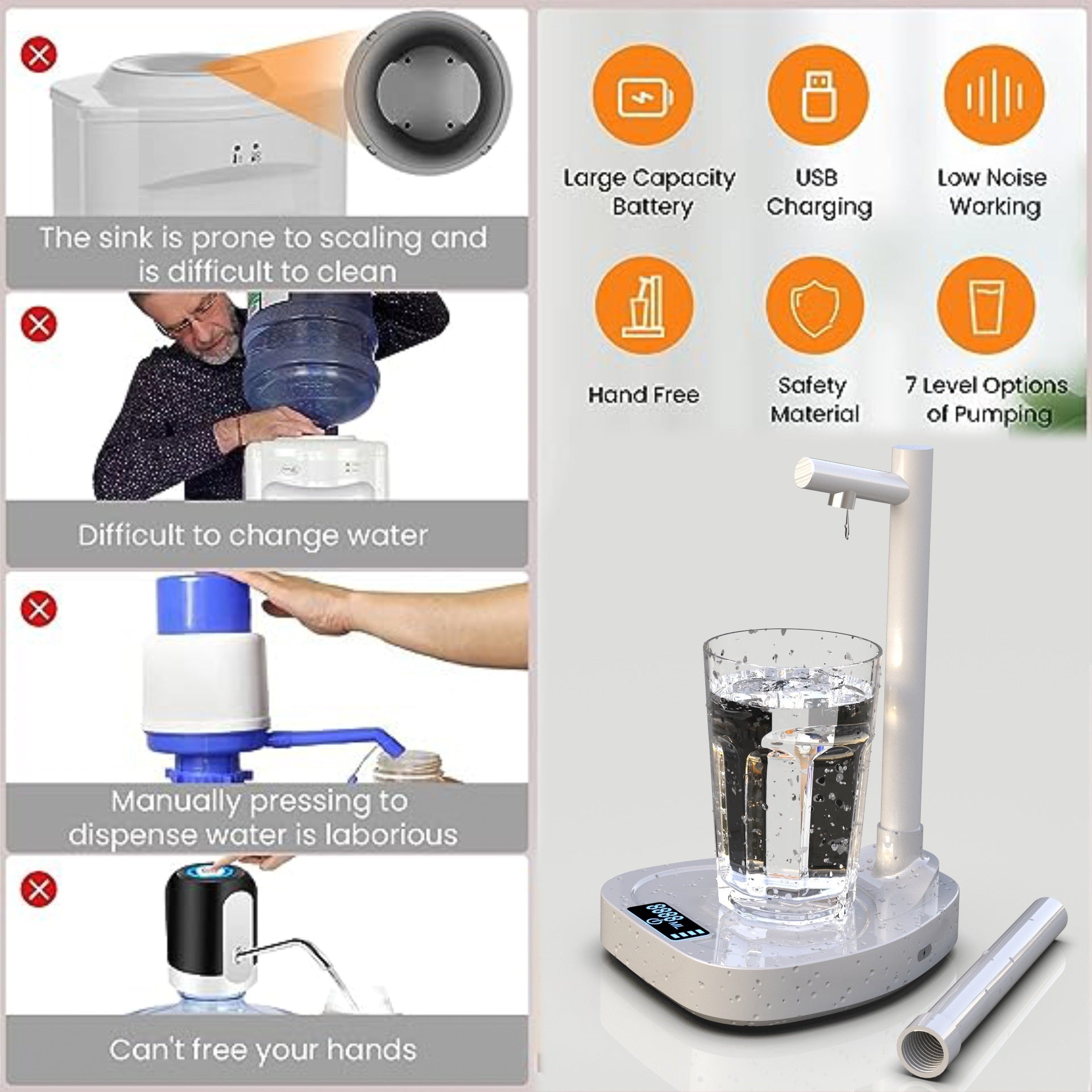 The sink is prone to scaling and is difficult to clean

Difficult to change water

Manually pressing to dispense water is laborious

Can't free your hands

Large Capacity Battery

USB Charging

Low Noise Working

Hand Free

Safety Material

7 Level Options of Pumping

8888 ML